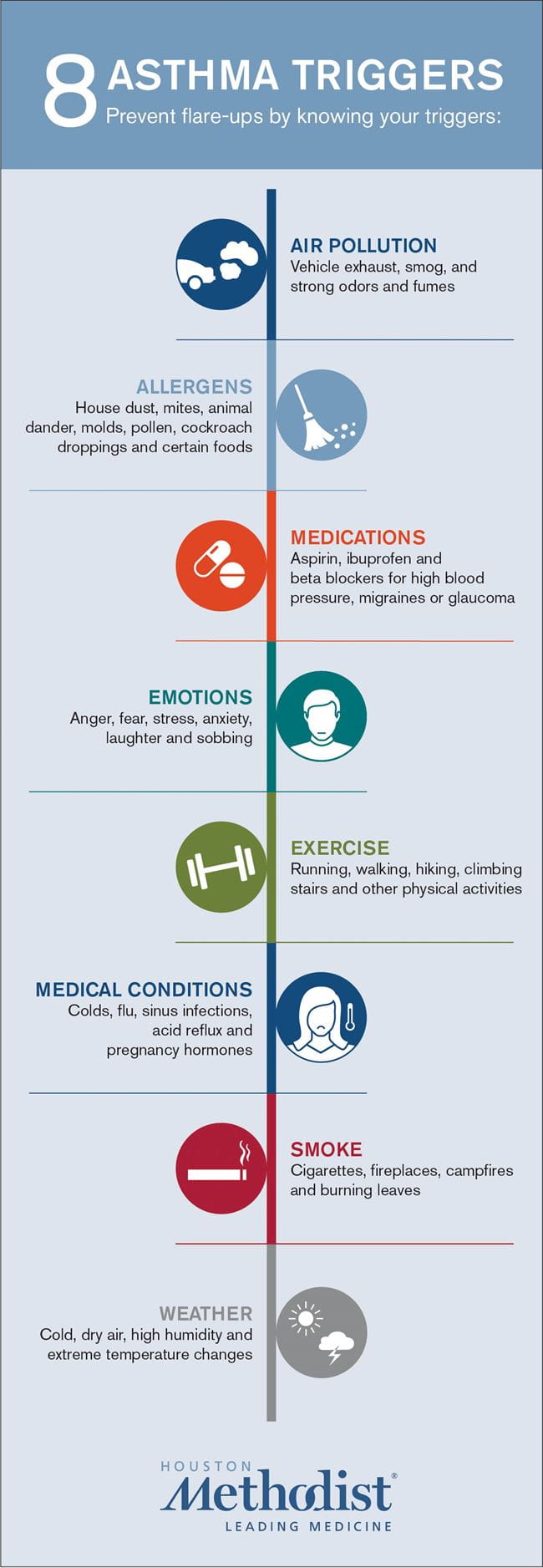 8 ASTHMA TRIGGERS
Prevent flare-ups by knowing your triggers:

AIR POLLUTION
Vehicle exhaust, smog, and strong odors and fumes

ALLERGENS
House dust, mites, animal dander, molds, pollen, cockroach droppings and certain foods

MEDICATIONS
Aspirin, ibuprofen and beta blockers for high blood pressure, migraines or glaucoma

EMOTIONS
Anger, fear, stress, anxiety, laughter and sobbing

EXERCISE
Running, walking, hiking, climbing stairs and other physical activities

MEDICAL CONDITIONS
Colds, flu, sinus infections, acid reflux and pregnancy hormones

SMOKE
Cigarettes, fireplaces, campfires and burning leaves

WEATHER
Cold, dry air, high humidity and extreme temperature changes

HOUSTON
Methodist®
LEADING MEDICINE