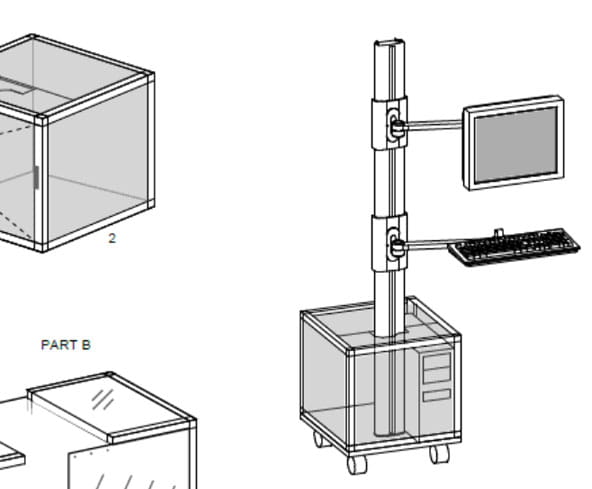 2

PART B