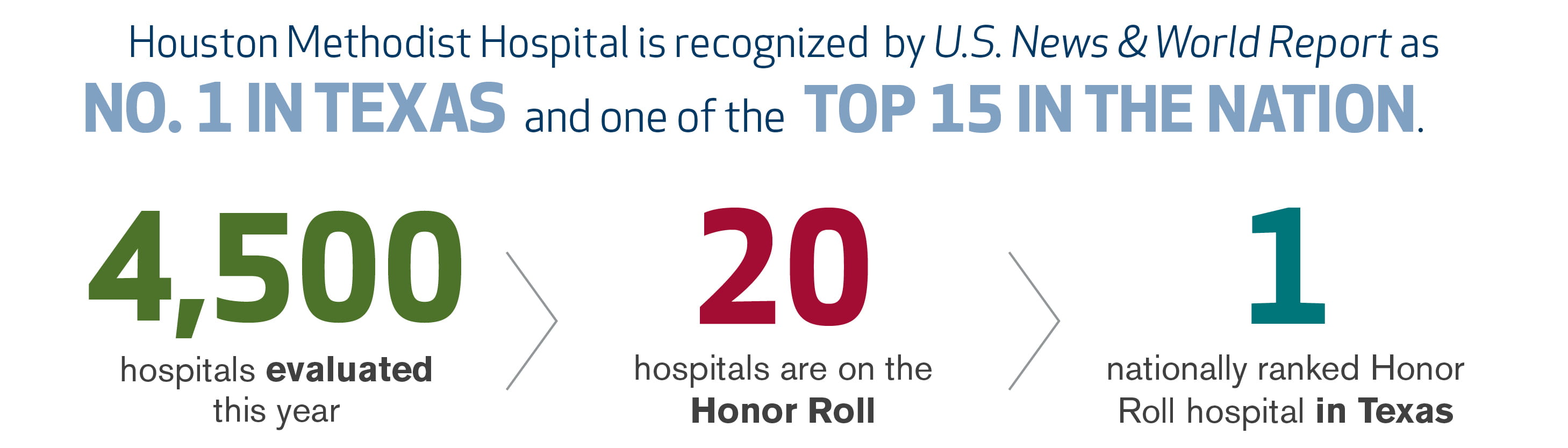 Houston Methodist Hospital is recognized by U.S. News & World Report as NO. 1 IN TEXAS and one of the TOP 15 IN THE NATION.

4,500
hospitals evaluated this year

20
hospitals are on the Honor Roll

1
nationally ranked Honor Roll hospital in Texas