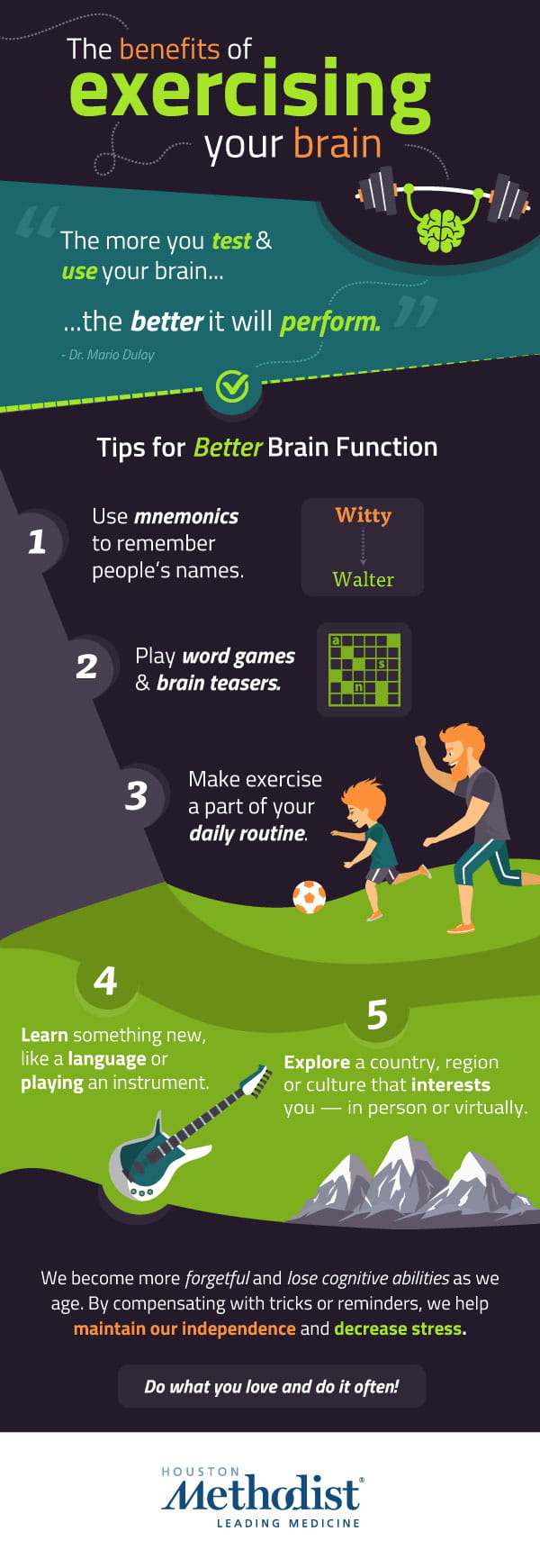 The benefits of exercising your brain

The more you test & use your brain...

...the better it will perform.

- Dr. Mario Dulay

Tips for Better Brain Function

1
Use mnemonics to remember people's names.

Witty
Walter

2
Play word games & brain teasers.

a s n

3
Make exercise a part of your daily routine.

4
Learn something new, like a language or playing an instrument.

5
Explore a country, region or culture that interests you — in person or virtually.

We become more forgetful and lose cognitive abilities as we age. By compensating with tricks or reminders, we help maintain our independence and decrease stress.

Do what you love and do it often!

HOUSTON Methodist® LEADING MEDICINE