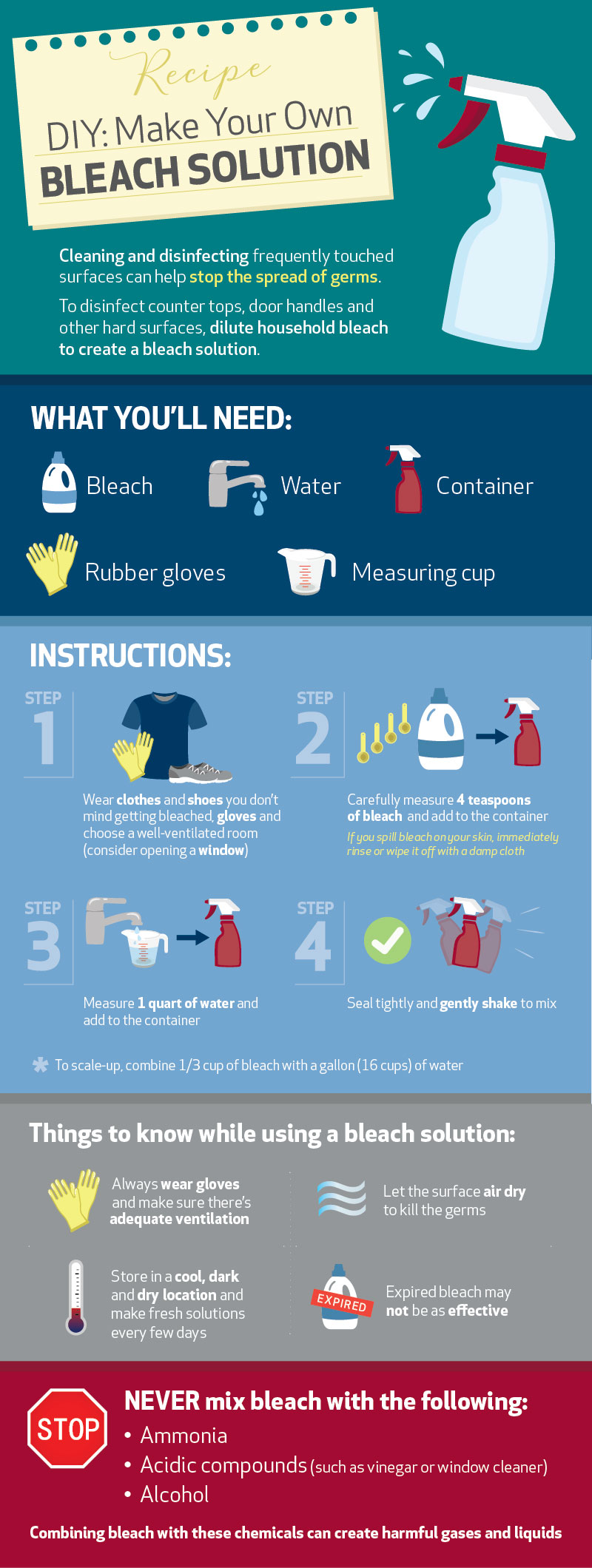 Recipe
DIY: Make Your Own
BLEACH SOLUTION

Cleaning and disinfecting frequently touched surfaces can help stop the spread of germs.

To disinfect counter tops, door handles and other hard surfaces, dilute household bleach to create a bleach solution.

WHAT YOU'LL NEED:

Bleach
Water
Container
Rubber gloves
Measuring cup

INSTRUCTIONS:

STEP 1
Wear clothes and shoes you don't mind getting bleached, gloves and choose a well-ventilated room (consider opening a window)

STEP 2
Carefully measure 4 teaspoons of bleach and add to the container
If you spill bleach on your skin, immediately rinse or wipe it off with a damp cloth

STEP 3
Measure 1 quart of water and add to the container

STEP 4
Seal tightly and gently shake to mix

To scale-up, combine 1/3 cup of bleach with a gallon (16 cups) of water

Things to know while using a bleach solution:

Always wear gloves and make sure there's adequate ventilation

Let the surface air dry to kill the germs

Store in a cool, dark and dry location and make fresh solutions every few days

EXPIRED
Expired bleach may not be as effective

STOP
NEVER mix bleach with the following:
• Ammonia
• Acidic compounds (such as vinegar or window cleaner)
• Alcohol

Combining bleach with these chemicals can create harmful gases and liquids